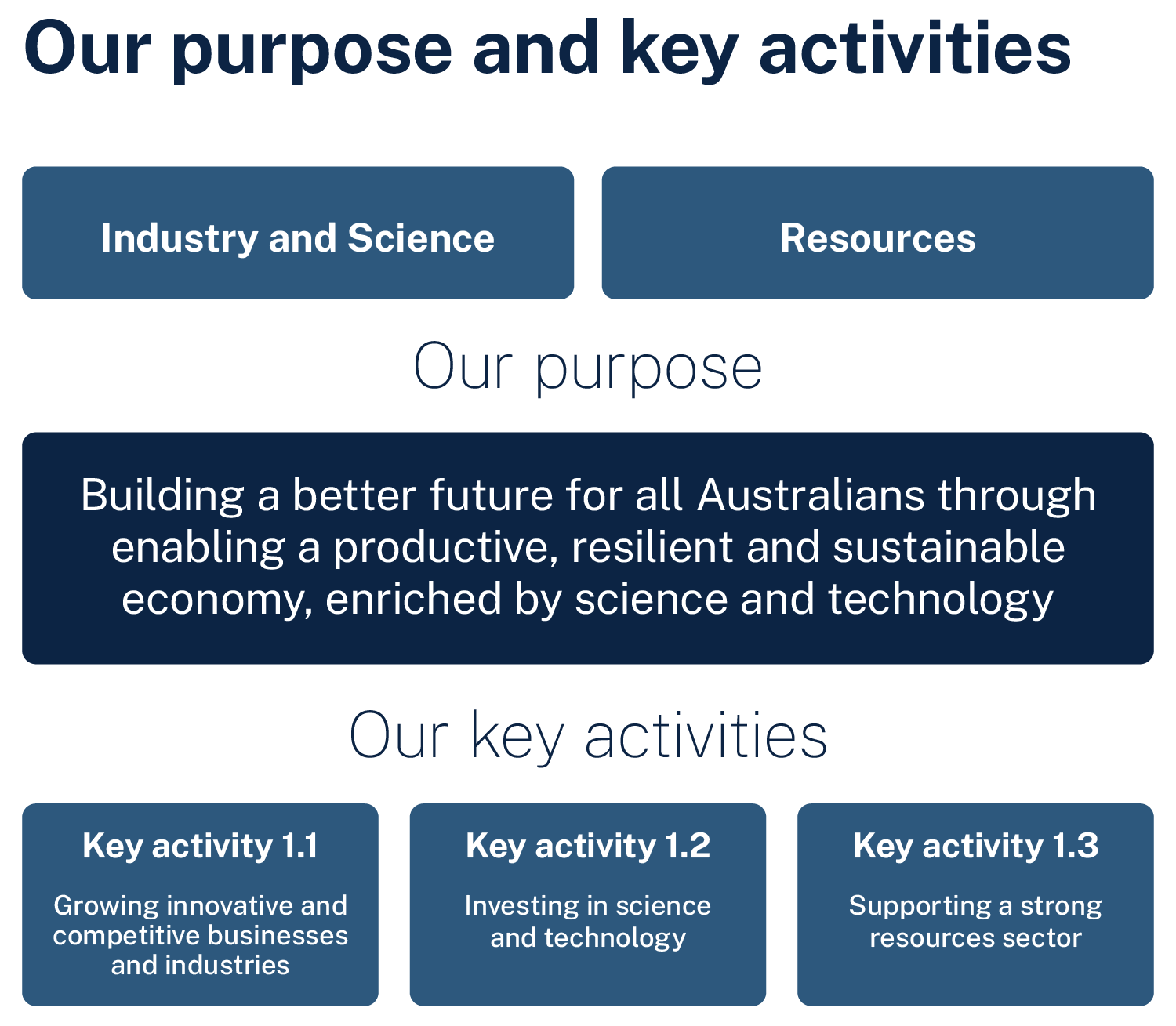 Our purpose and key activities

Industry and Science

Resources

Our purpose

Building a better future for all Australians through enabling a productive, resilient and sustainable economy, enriched by science and technology

Our key activities

Key activity 1.1

Growing innovative and competitive businesses and industries

Key activity 1.2

Investing in science and technology

Key activity 1.3

Supporting a strong resources sector