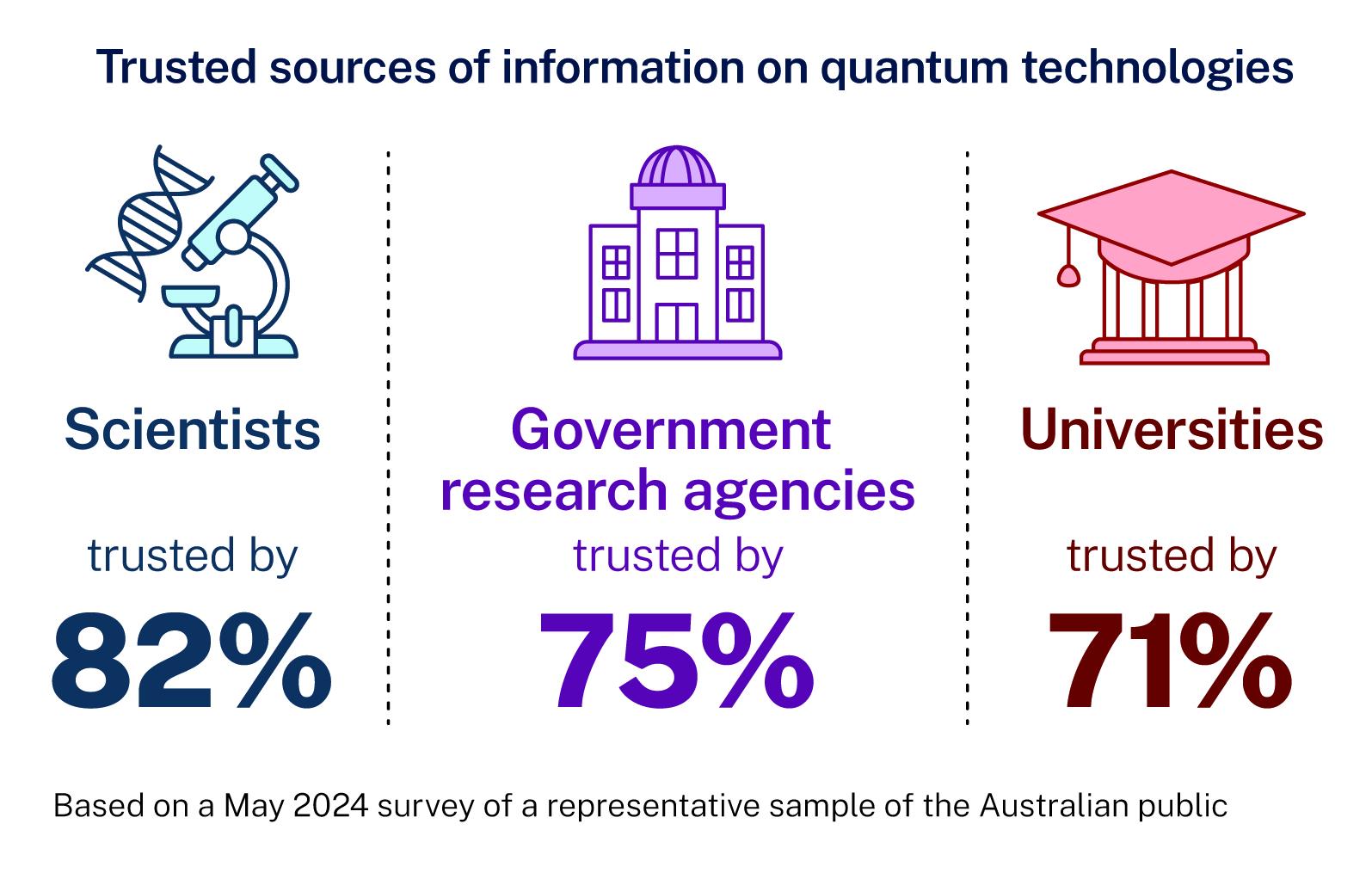 Trusted sources of information on quantum technologies

Scientists

trusted by

82%

Government research agencies

trusted by

75%

Universities

trusted by

71%

Based on a May 2024 survey of a representative sample of the Australian public