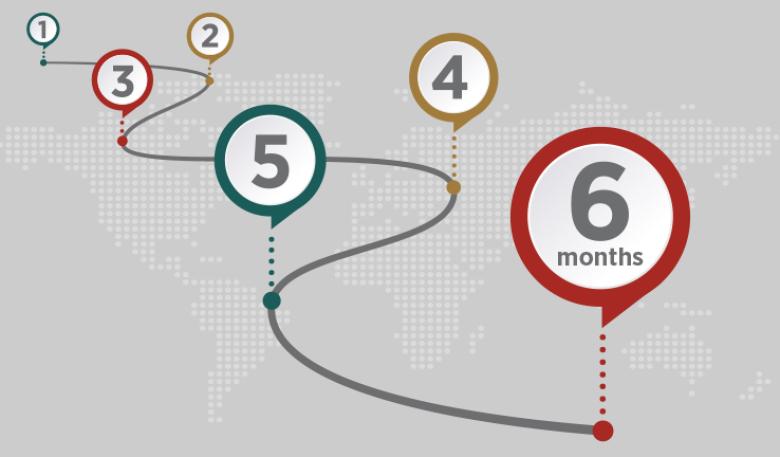 1
2
3
4
5
6
months