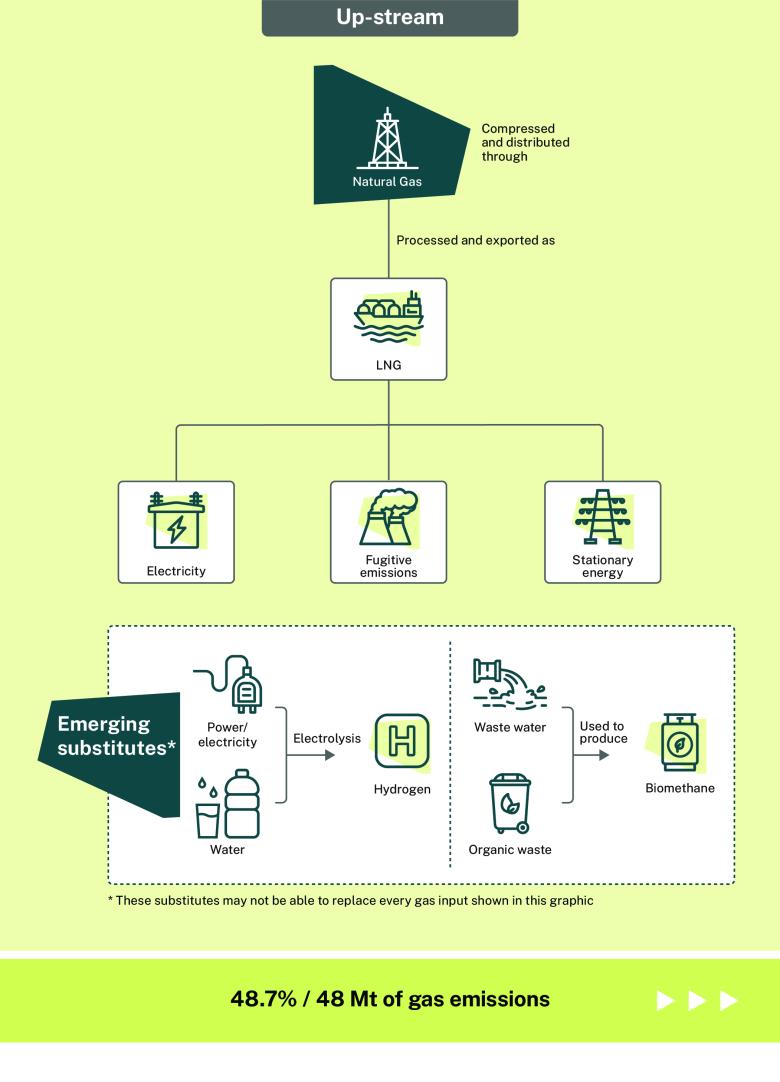 Up-stream

Natural Gas

Compressed and distributed through

Processed and exported as

LNG

Electricity

Fugitive emissions

Stationary energy

Emerging substitutes*

Power/ electricity

Water

Electrolysis

Hydrogen

Waste water

Organic waste

Used to produce

Biomethane

* These substitutes may not be able to replace every gas input shown in this graphic

48.7% / 48 Mt of gas emissions