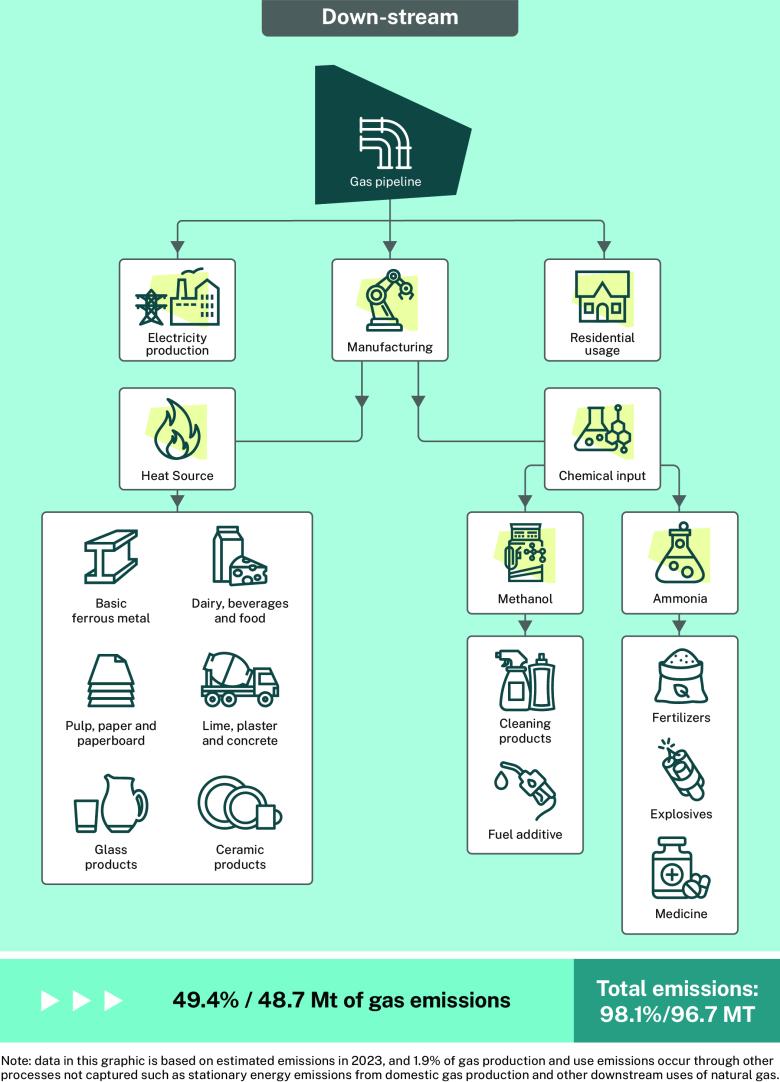 Down-stream

Gas pipeline

Electricity production

Manufacturing

Residential usage

Heat Source

Chemical input

Basic ferrous metal

Dairy, beverages and food

Pulp, paper and paperboard

Lime, plaster and concrete

Glass products

Ceramic products

Methanol

Cleaning products

Fuel additive

Ammonia

Fertilizers

Explosives

Medicine

49.4% / 48.7 Mt of gas emissions

Total emissions: 98.1%/96.7 MT

Note: data in this graphic is based on estimated emissions in 2023, and 1.9% of gas production and use emissions occur through other processes not captured such as stationary energy emissions from domestic gas production and other downstream uses of natural gas.