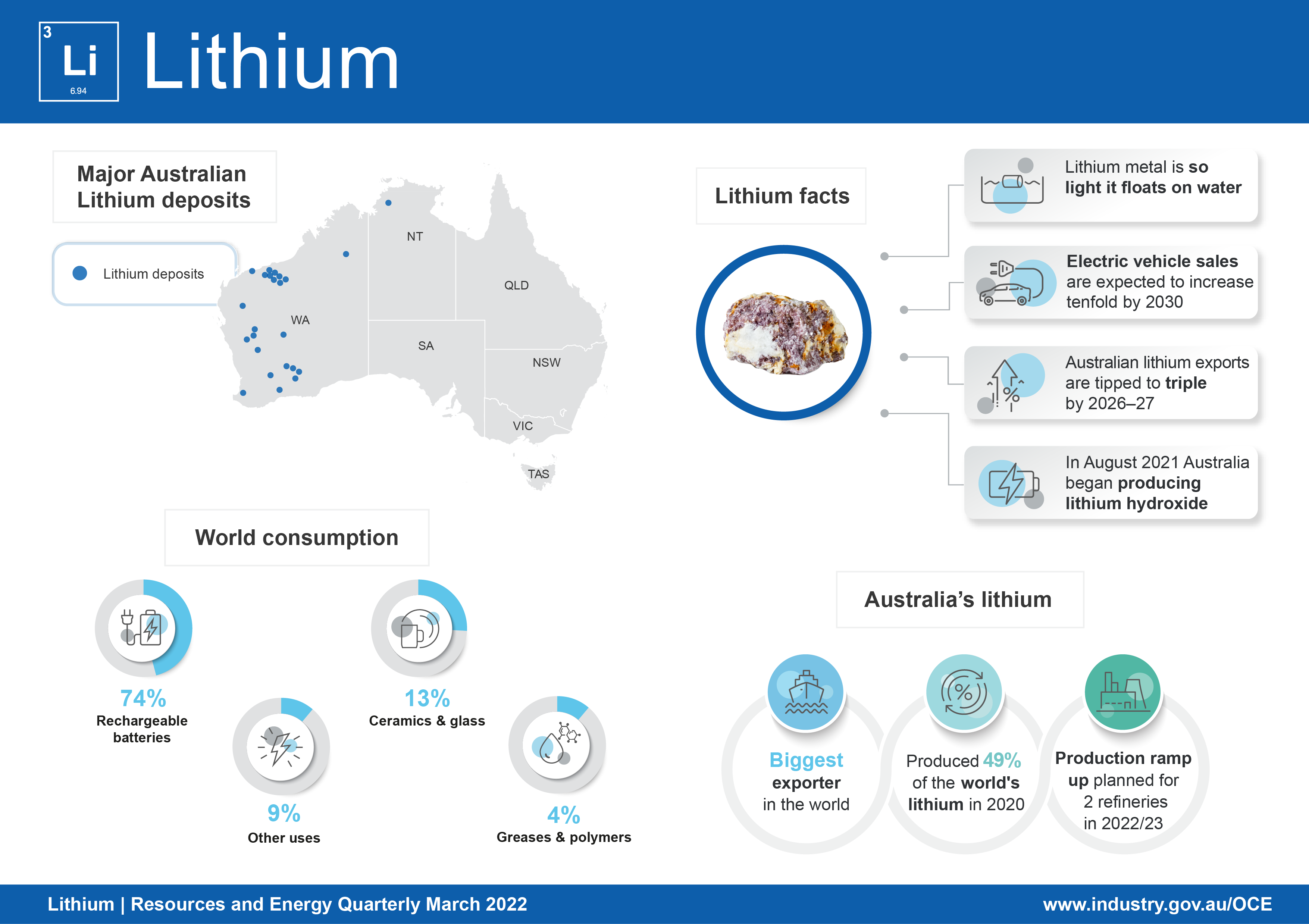 3
Li
6.94
Lithium

Major Australian Lithium deposits

Lithium deposits

NT
QLD
WA
SA
NSW
VIC
TAS

Lithium facts

Lithium metal is so light it floats on water

Electric vehicle sales are expected to increase tenfold by 2030

Australian lithium exports are tipped to triple by 2026–27

In August 2021 Australia began producing lithium hydroxide

World consumption

74%
Rechargeable batteries

9%
Other uses

13%
Ceramics & glass

4%
Greases & polymers

Australia's lithium

Biggest exporter in the world

Produced 49% of the world's lithium in 2020

Production ramp up planned for 2 refineries in 2022/23

Lithium | Resources and Energy Quarterly March 2022
www.industry.gov.au/OCE